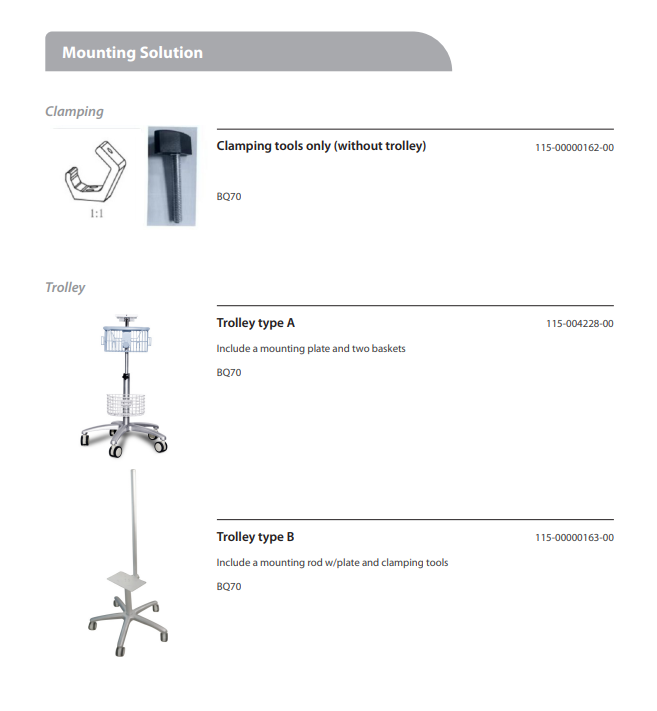 Mounting Solution

Clamping

1:1

Clamping tools only (without trolley)

115-00000162-00

BQ70

Trolley

Trolley type A

115-004228-00

Include a mounting plate and two baskets

BQ70

Trolley type B

115-00000163-00

Include a mounting rod w/plate and clamping tools

BQ70