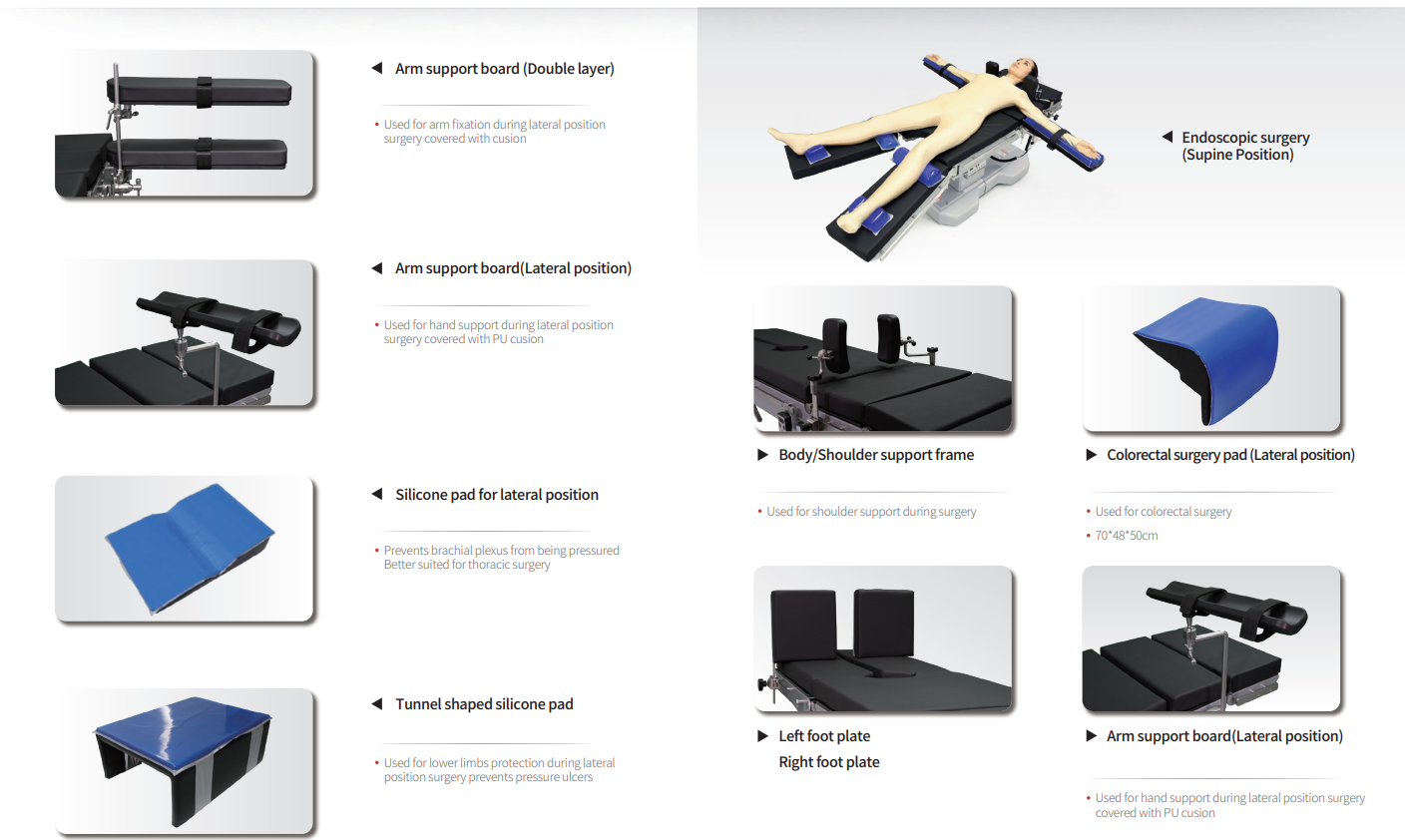 ◀ Arm support board (Double layer)

• Used for arm fixation during lateral position surgery covered with cusion

◀ Arm support board(Lateral position)

• Used for hand support during lateral position surgery covered with PU cusion

◀ Silicone pad for lateral position

• Prevents brachial plexus from being pressured Better suited for thoracic surgery

◀ Tunnel shaped silicone pad

• Used for lower limbs protection during lateral position surgery prevents pressure ulcers

◀ Endoscopic surgery (Supine Position)

▶ Body/Shoulder support frame

• Used for shoulder support during surgery

▶ Colorectal surgery pad (Lateral position)

• Used for colorectal surgery

• 70*48*50cm

▶ Left foot plate

Right foot plate

▶ Arm support board(Lateral position)

• Used for hand support during lateral position surgery covered with PU cusion